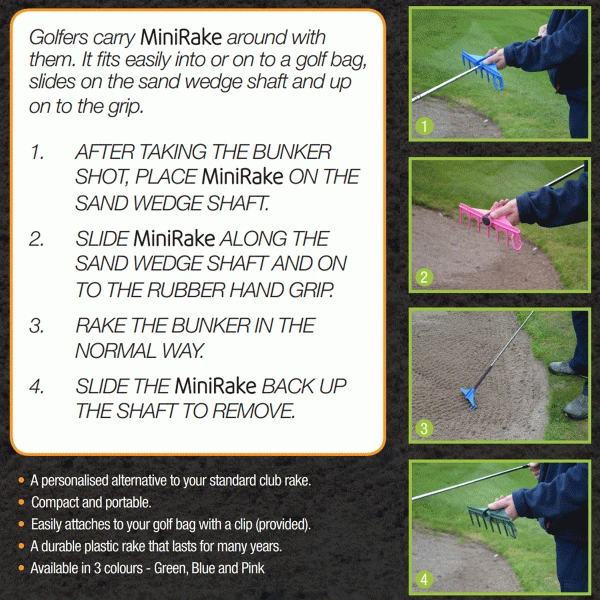 Golfers carry MiniRake around with them. It fits easily into or on to a golf bag, slides on the sand wedge shaft and up on to the grip.

1. AFTER TAKING THE BUNKER SHOT, PLACE MiniRake ON THE SAND WEDGE SHAFT.

2. SLIDE MiniRake ALONG THE SAND WEDGE SHAFT AND ON TO THE RUBBER HAND GRIP.

3. RAKE THE BUNKER IN THE NORMAL WAY.

4. SLIDE THE MiniRake BACK UP THE SHAFT TO REMOVE.

• A personalised alternative to your standard club rake.
• Compact and portable.
• Easily attaches to your golf bag with a clip (provided).
• A durable plastic rake that lasts for many years.
• Available in 3 colours - Green, Blue and Pink

1

2

3

4